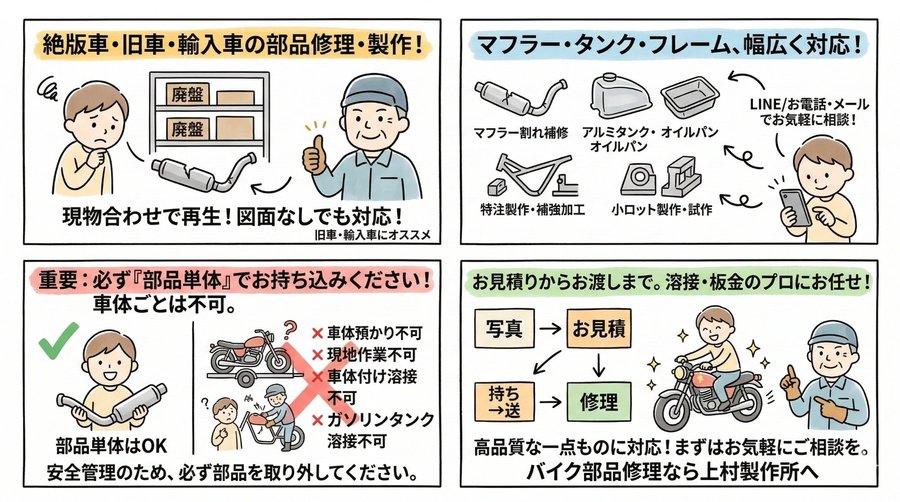 絶版車・旧車・輸入車の部品修理・製作！

廃盤
廃盤

現物合わせで再生！図面なしでも対応！
旧車・輸入車にオススメ

マフラー・タンク・フレーム、幅広く対応！

マフラー割れ補修
アルミタンク・オイルパン
オイルパン
特注製作・補強加工
小ロット製作・試作

LINE/お電話・メールでお気軽に相談！

重要：必ず『部品単体』でお持ち込みください！
車体ごとは不可。

部品単体はOK

× 車体預かり不可
× 現地作業不可
× 車体付け溶接不可
× ガソリンタンク溶接不可

安全管理のため、必ず部品を取り外してください。

お見積りからお渡しまで。溶接・板金のプロにお任せ！

写真 → お見積
持ち→送 → 修理

高品質な一点ものに対応！まずはお気軽にご相談を。
バイク部品修理なら上村製作所へ